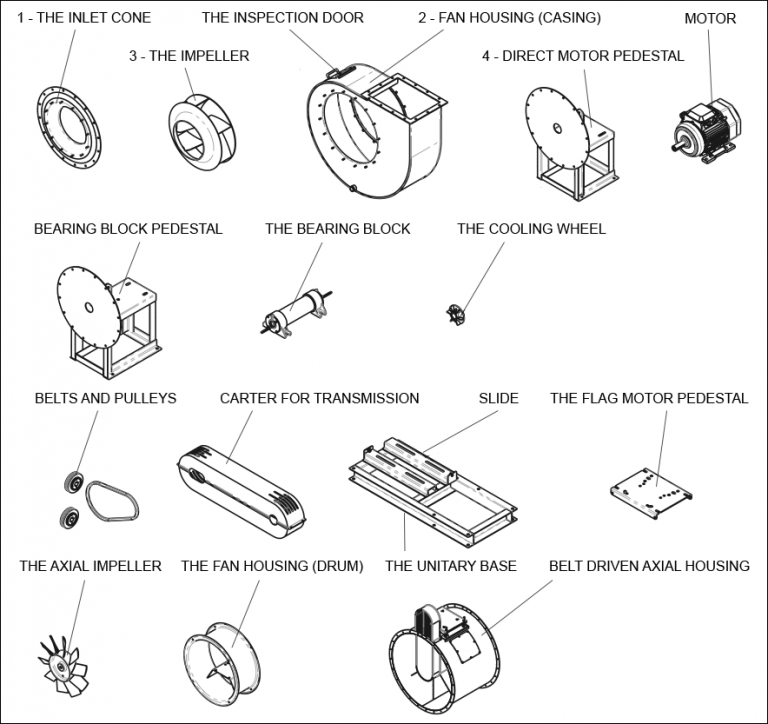 1 - THE INLET CONE
THE INSPECTION DOOR
2 - FAN HOUSING (CASING)
MOTOR
3 - THE IMPELLER
4 - DIRECT MOTOR PEDESTAL

BEARING BLOCK PEDESTAL
THE BEARING BLOCK
THE COOLING WHEEL

BELTS AND PULLEYS
CARTER FOR TRANSMISSION
SLIDE
THE FLAG MOTOR PEDESTAL

THE AXIAL IMPELLER
THE FAN HOUSING (DRUM)
THE UNITARY BASE
BELT DRIVEN AXIAL HOUSING